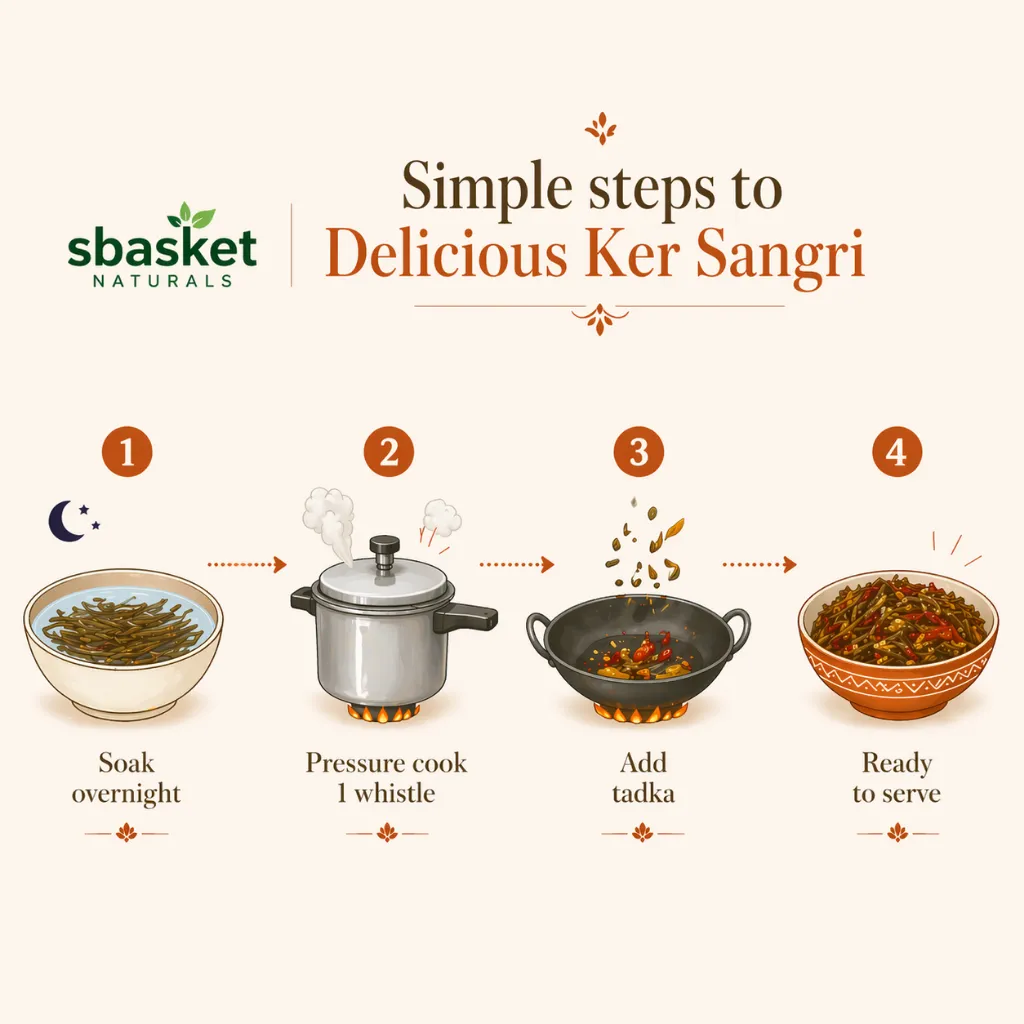 sbasket
NATURALS

Simple steps to
Delicious Ker Sangri

1
Soak overnight

2
Pressure cook 1 whistle

3
Add tadka

4
Ready to serve